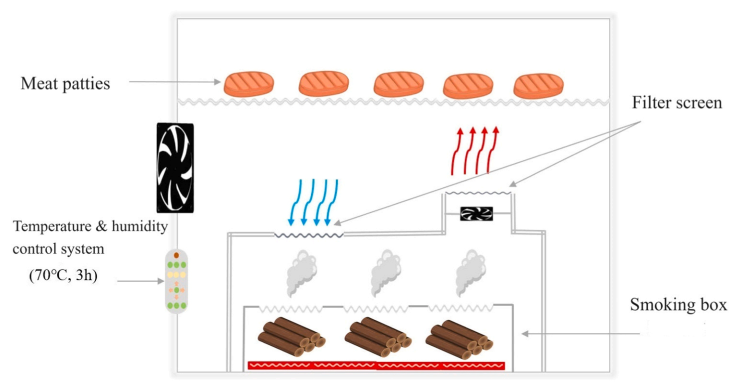 Meat patties

Filter screen

Temperature & humidity control system
(70°C, 3h)

Smoking box